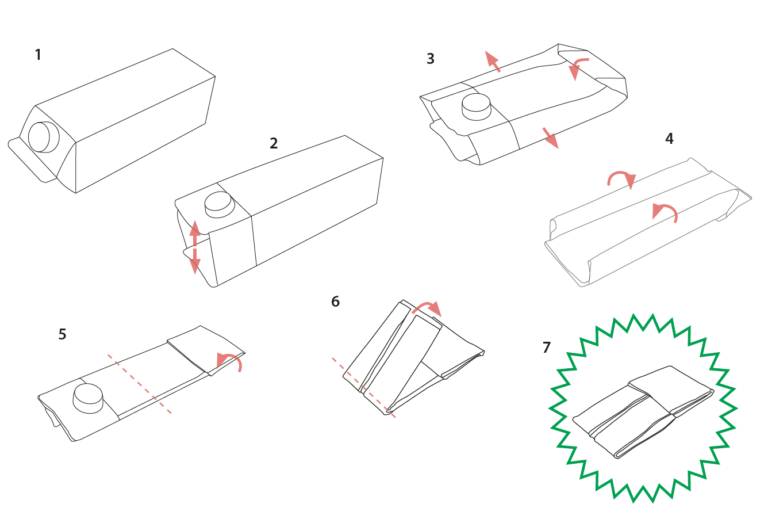 1

2

3

4

5

6

7